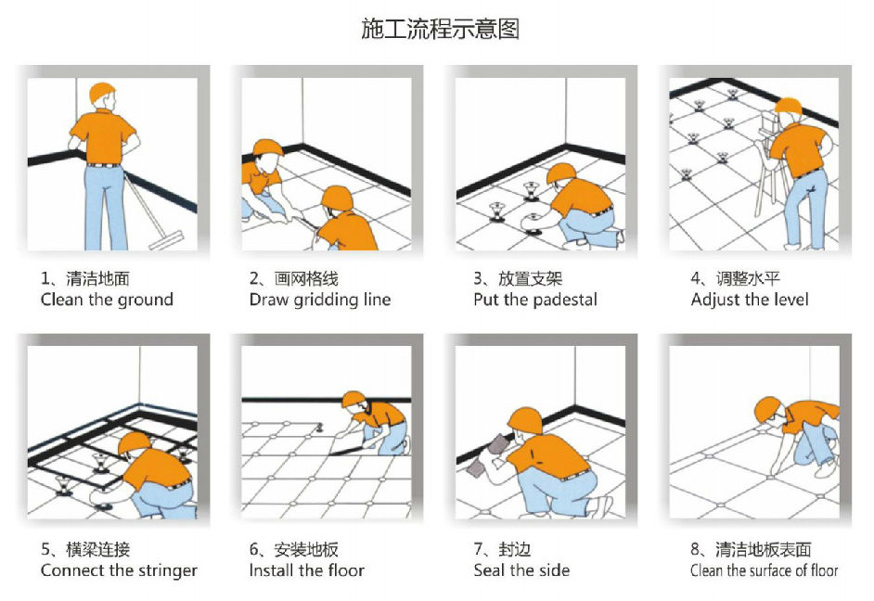 施工流程示意图

1、清洁地面
Clean the ground

2、画网格线
Draw gridding line

3、放置支架
Put the padestal

4、调整水平
Adjust the level

5、横梁连接
Connect the stringer

6、安装地板
Install the floor

7、封边
Seal the side

8、清洁地板表面
Clean the surface of floor